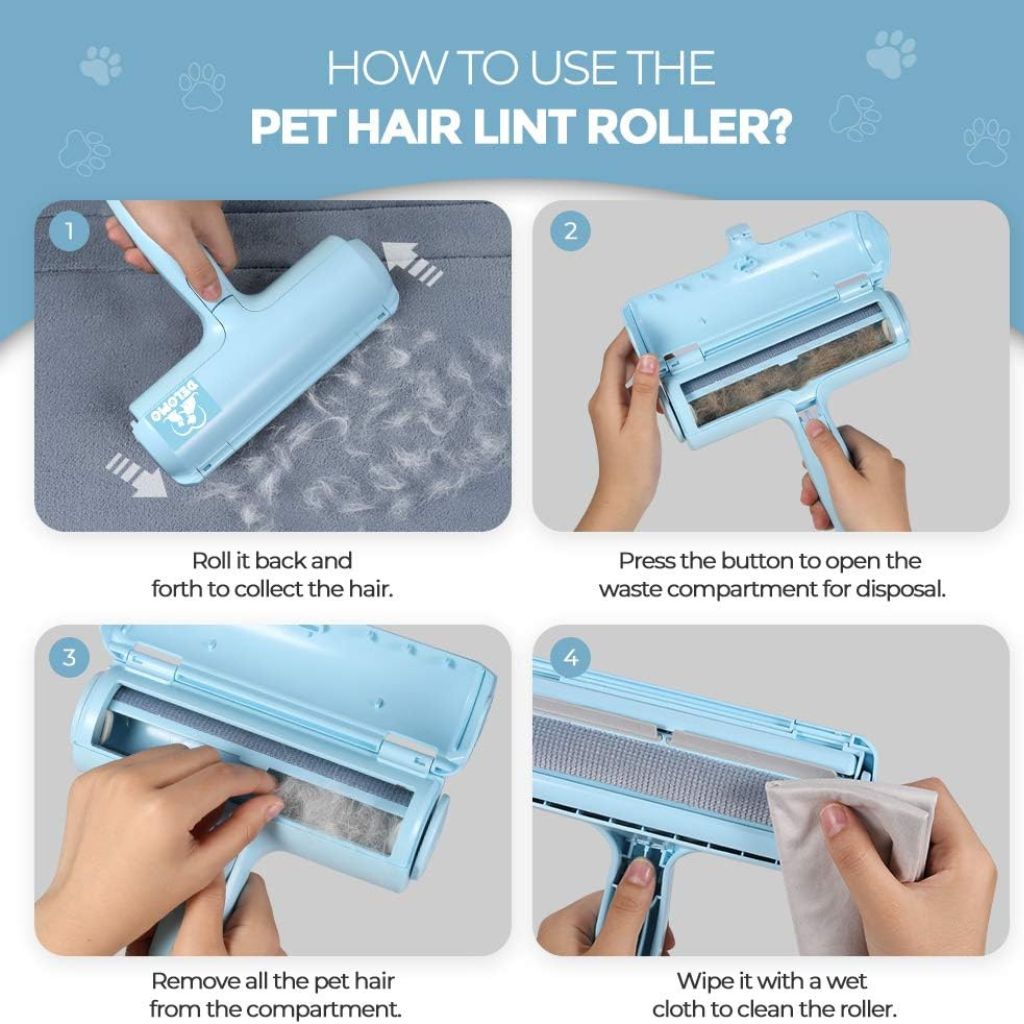 HOW TO USE THE
PET HAIR LINT ROLLER?

1

DELOMO

Roll it back and forth to collect the hair.

2

Press the button to open the waste compartment for disposal.

3

Remove all the pet hair from the compartment.

4

Wipe it with a wet cloth to clean the roller.