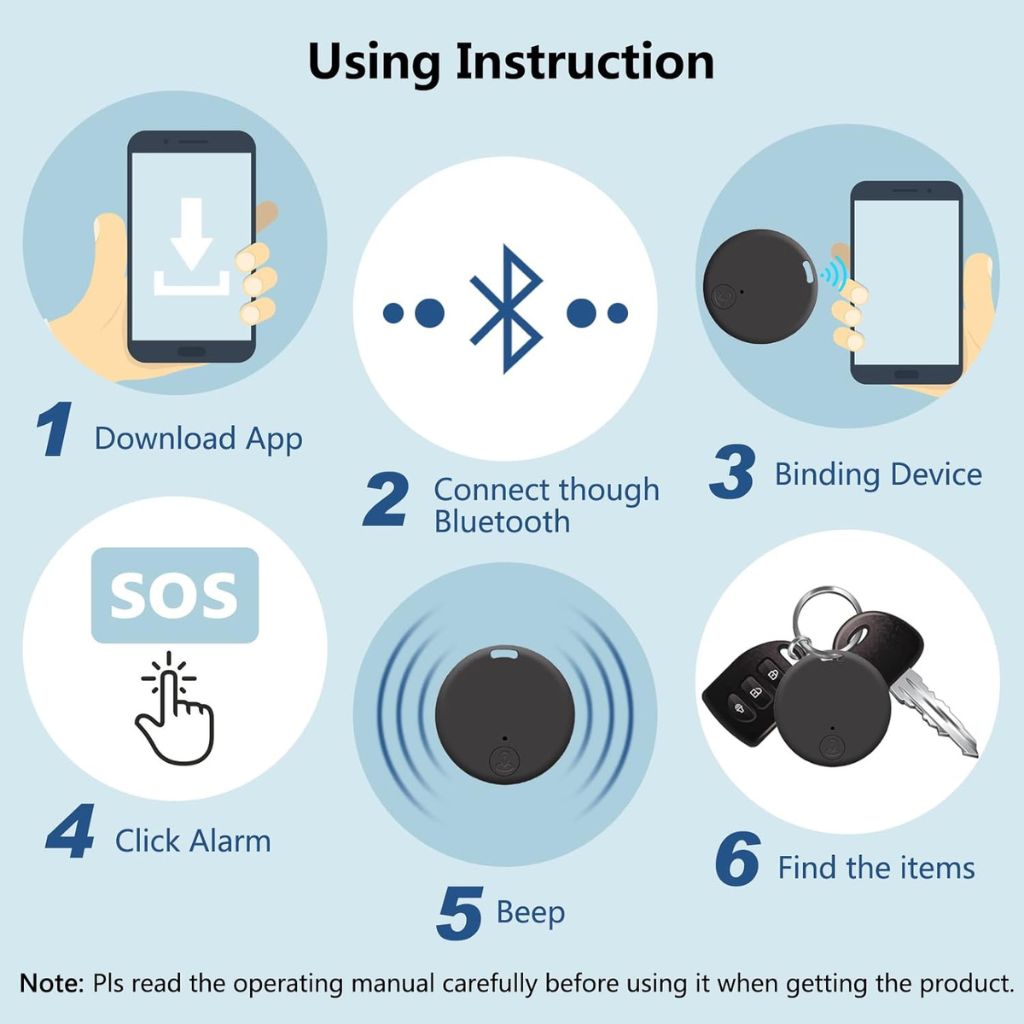 Using Instruction

1 Download App

2 Connect though Bluetooth

3 Binding Device

SOS

4 Click Alarm

5 Beep

6 Find the items

Note: Pls read the operating manual carefully before using it when getting the product.